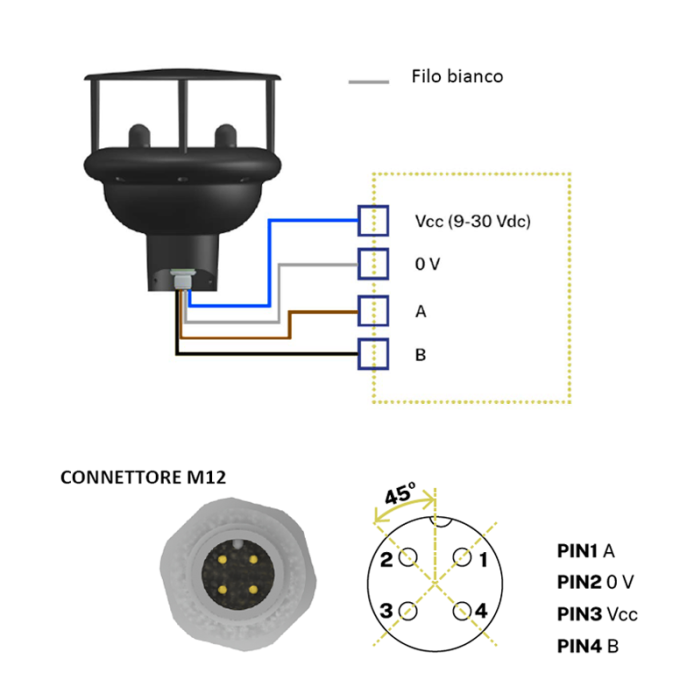 Filo bianco

Vcc (9-30 Vdc)

0 V

A

B

CONNETTORE M12

45°

2

1

3

4

PIN1 A
PIN2 0 V
PIN3 Vcc
PIN4 B